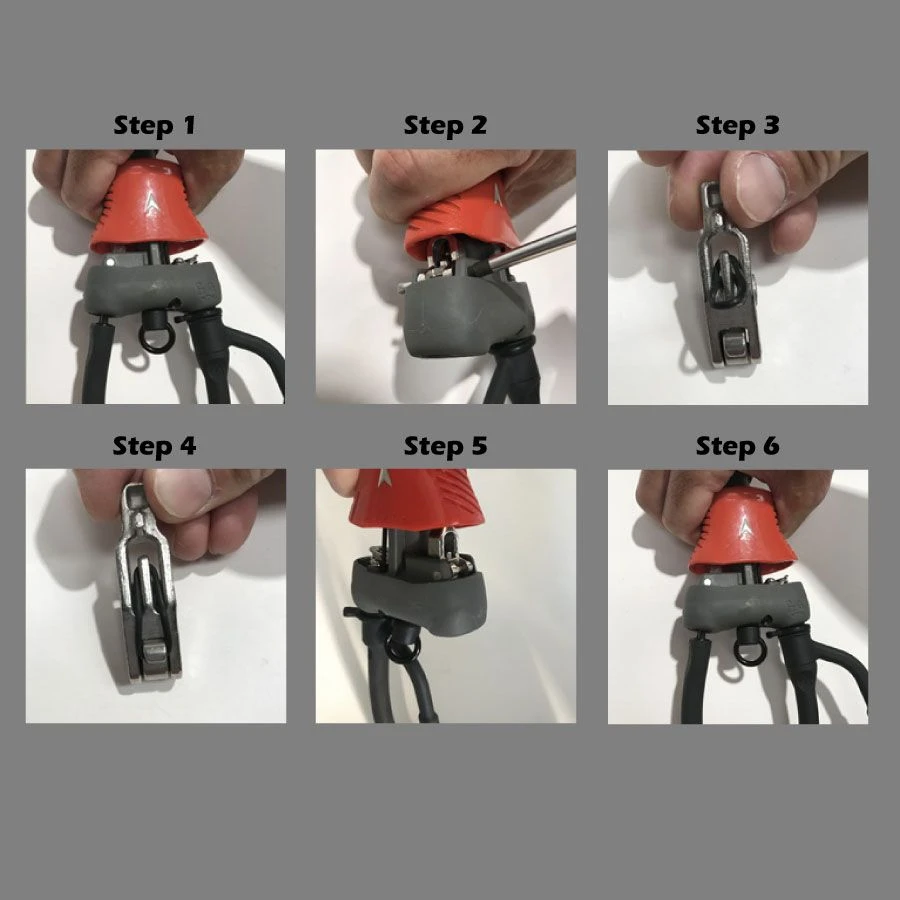 Step 1

Step 2

Step 3

Step 4

Step 5

Step 6